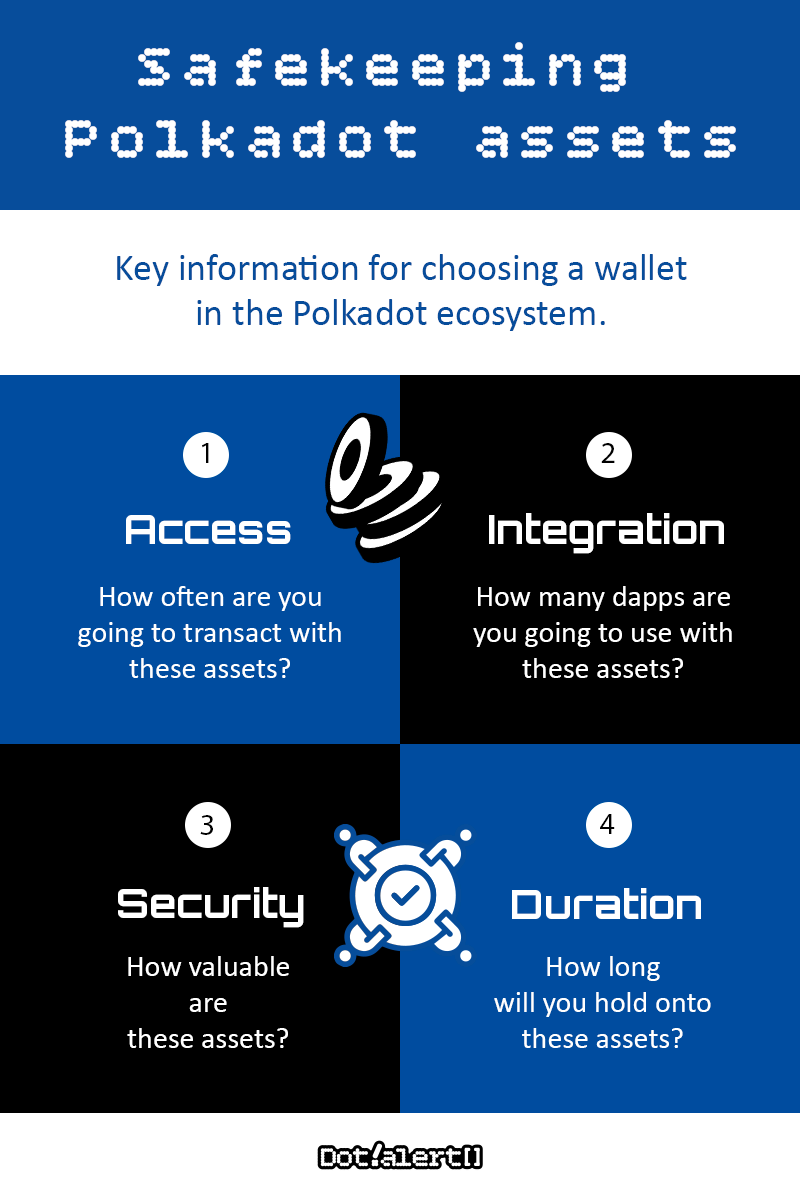 Safekeeping Polkadot assets

Key information for choosing a wallet in the Polkadot ecosystem.

1

Access

How often are you going to transact with these assets?

2

Integration

How many dapps are you going to use with these assets?

3

Security

How valuable are these assets?

4

Duration

How long will you hold onto these assets?

Dot!alert()