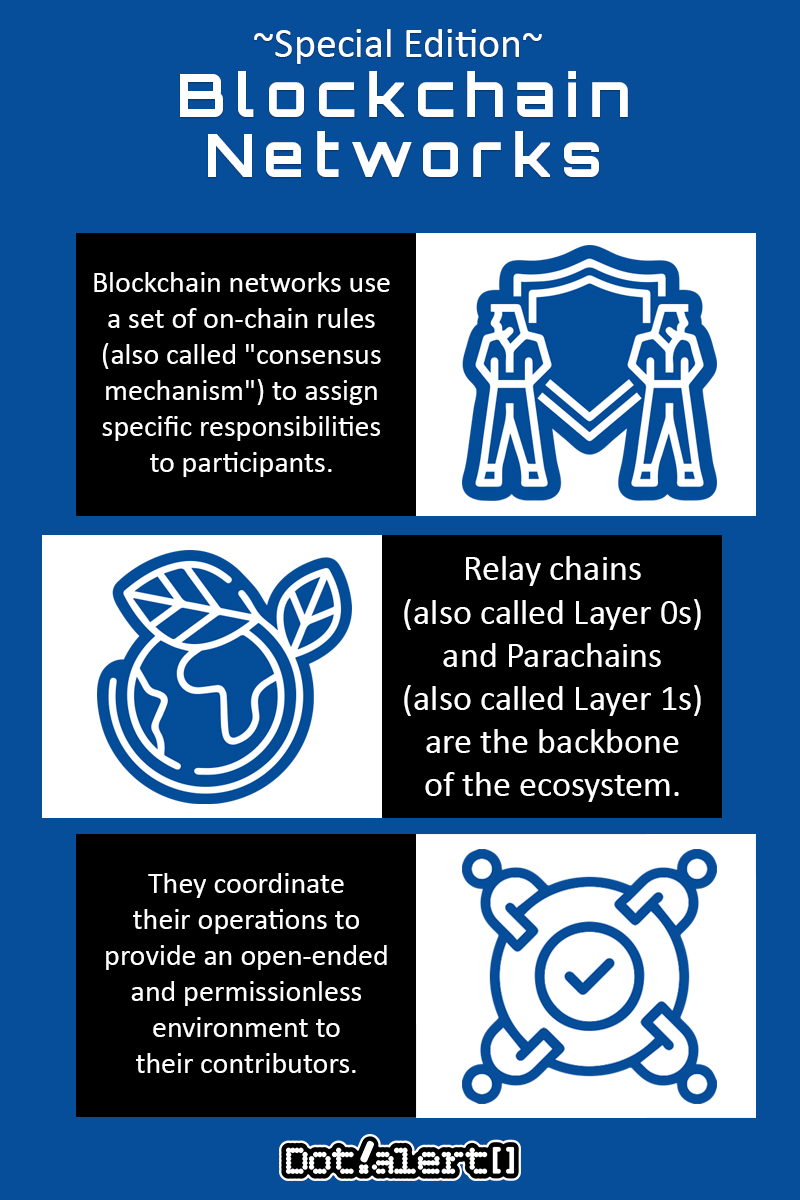 ~Special Edition~
Blockchain Networks

Blockchain networks use a set of on-chain rules (also called "consensus mechanism") to assign specific responsibilities to participants.

Relay chains (also called Layer 0s) and Parachains (also called Layer 1s) are the backbone of the ecosystem.

They coordinate their operations to provide an open-ended and permissionless environment to their contributors.

Dot!alert[]