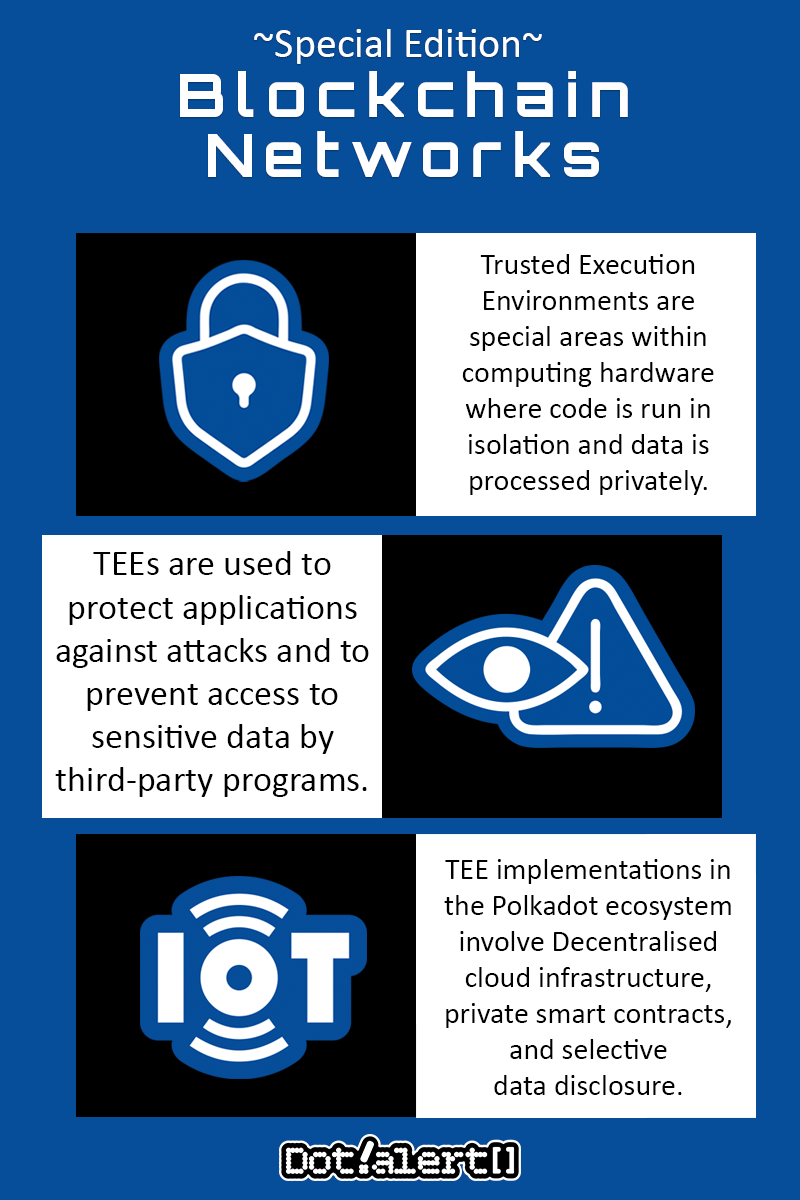 ~Special Edition~
Blockchain Networks

Trusted Execution Environments are special areas within computing hardware where code is run in isolation and data is processed privately.

TEEs are used to protect applications against attacks and to prevent access to sensitive data by third-party programs.

IOT

TEE implementations in the Polkadot ecosystem involve Decentralised cloud infrastructure, private smart contracts, and selective data disclosure.

Dot!alert[]