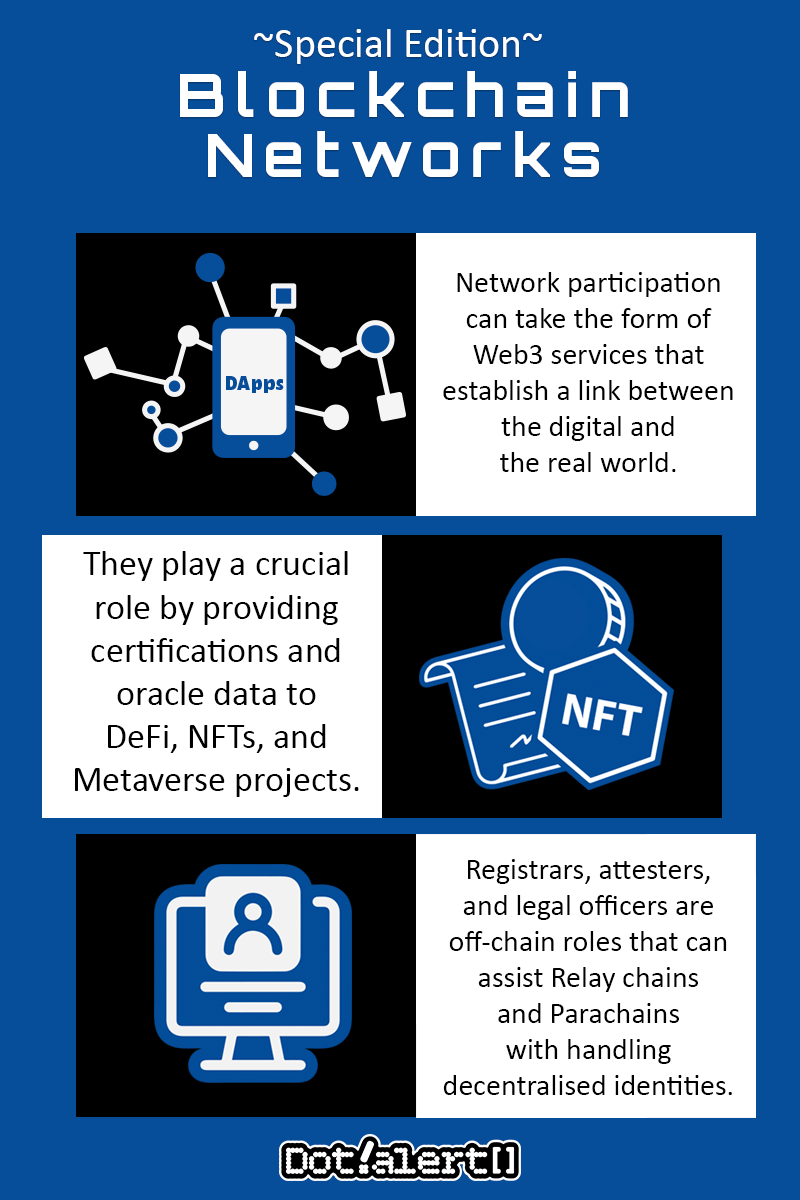 ~Special Edition~
Blockchain Networks

DApps

Network participation can take the form of Web3 services that establish a link between the digital and the real world.

They play a crucial role by providing certifications and oracle data to DeFi, NFTs, and Metaverse projects.

NFT

Registrars, attesters, and legal officers are off-chain roles that can assist Relay chains and Parachains with handling decentralised identities.

Dot!alert[]