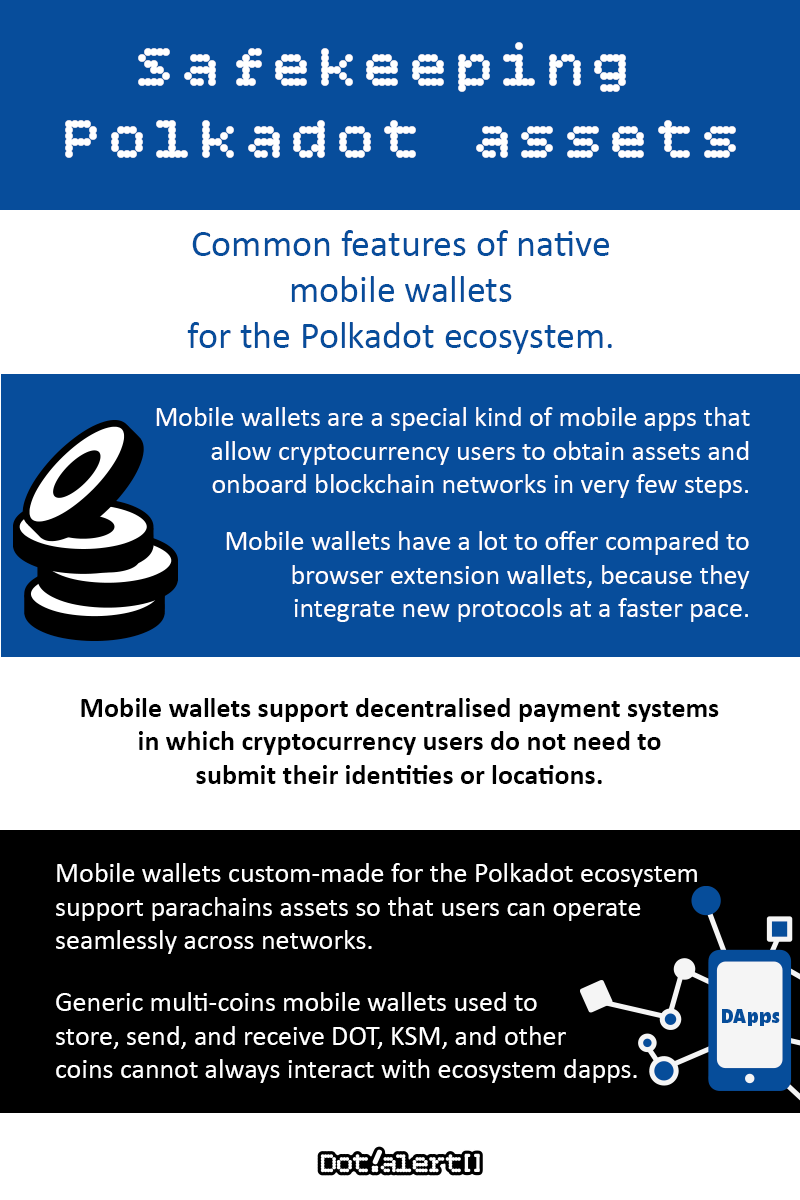 Safekeeping Polkadot assets

Common features of native mobile wallets for the Polkadot ecosystem.

Mobile wallets are a special kind of mobile apps that allow cryptocurrency users to obtain assets and onboard blockchain networks in very few steps.

Mobile wallets have a lot to offer compared to browser extension wallets, because they integrate new protocols at a faster pace.

Mobile wallets support decentralised payment systems in which cryptocurrency users do not need to submit their identities or locations.

Mobile wallets custom-made for the Polkadot ecosystem support parachains assets so that users can operate seamlessly across networks.

Generic multi-coins mobile wallets used to store, send, and receive DOT, KSM, and other coins cannot always interact with ecosystem dapps.

DApps

Dot/alert()