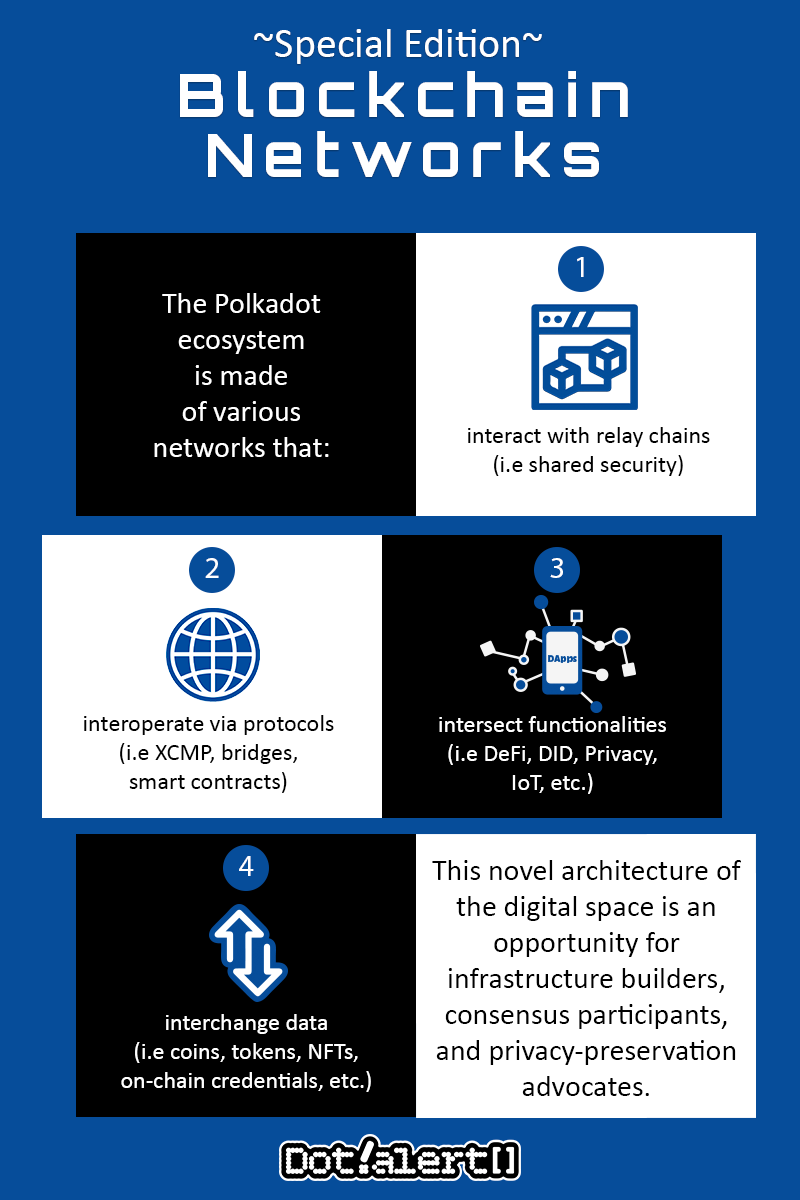 ~Special Edition~
Blockchain Networks

The Polkadot ecosystem is made of various networks that:

1

interact with relay chains (i.e shared security)

2

interoperate via protocols (i.e XCMP, bridges, smart contracts)

3

DApps

intersect functionalities (i.e DeFi, DID, Privacy, IoT, etc.)

4

interchange data (i.e coins, tokens, NFTs, on-chain credentials, etc.)

This novel architecture of the digital space is an opportunity for infrastructure builders, consensus participants, and privacy-preservation advocates.

Dot!alert[]