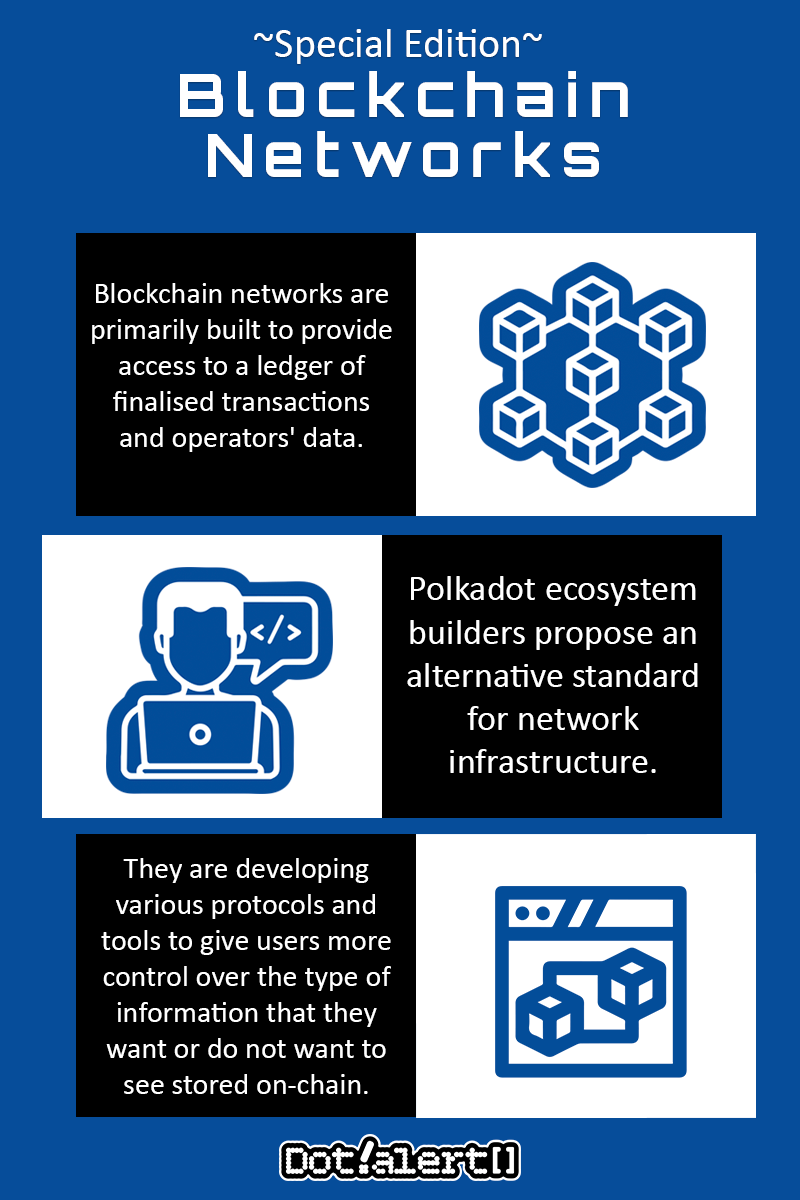 ~Special Edition~
Blockchain Networks

Blockchain networks are primarily built to provide access to a ledger of finalised transactions and operators' data.

</>

Polkadot ecosystem builders propose an alternative standard for network infrastructure.

They are developing various protocols and tools to give users more control over the type of information that they want or do not want to see stored on-chain.

Dot!alert[]