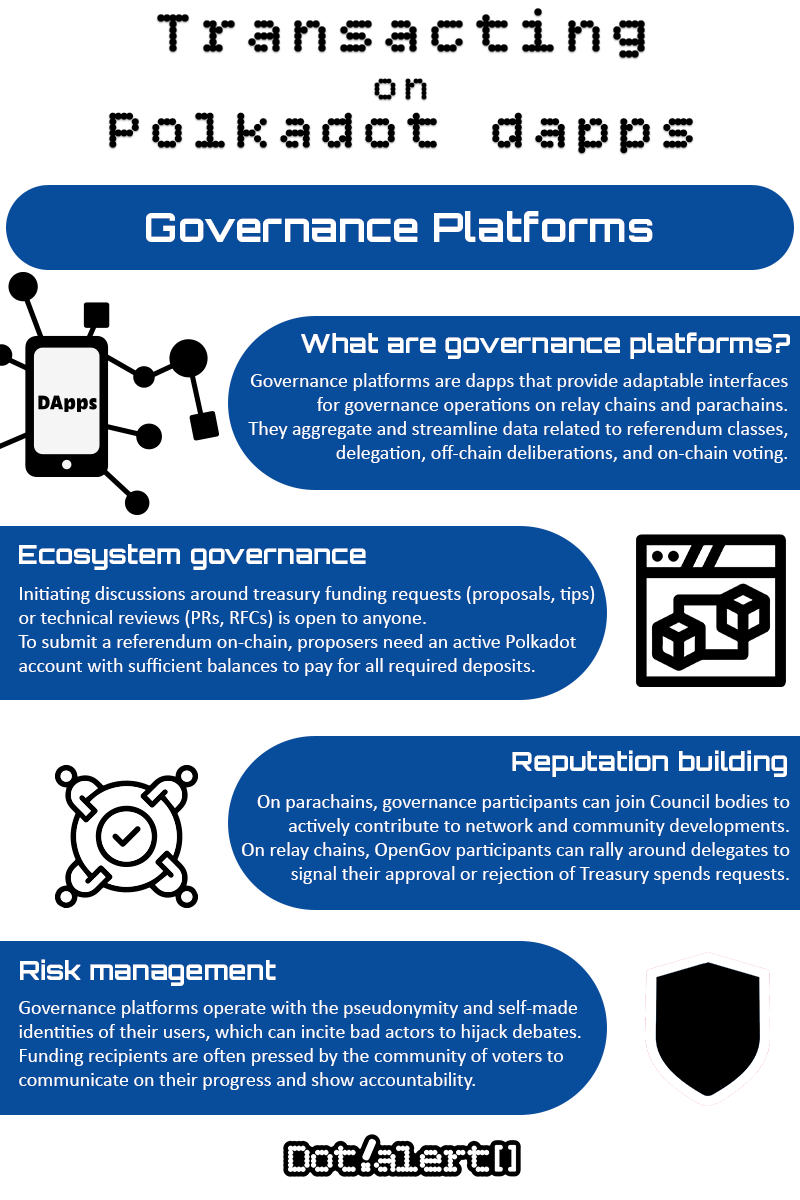 Transacting
on
Polkadot dapps

Governance Platforms

DApps

What are governance platforms?

Governance platforms are dapps that provide adaptable interfaces for governance operations on relay chains and parachains. They aggregate and streamline data related to referendum classes, delegation, off-chain deliberations, and on-chain voting.

Ecosystem governance

Initiating discussions around treasury funding requests (proposals, tips) or technical reviews (PRs, RFCs) is open to anyone. To submit a referendum on-chain, proposers need an active Polkadot account with sufficient balances to pay for all required deposits.

Reputation building

On parachains, governance participants can join Council bodies to actively contribute to network and community developments. On relay chains, OpenGov participants can rally around delegates to signal their approval or rejection of Treasury spends requests.

Risk management

Governance platforms operate with the pseudonymity and self-made identities of their users, which can incite bad actors to hijack debates. Funding recipients are often pressed by the community of voters to communicate on their progress and show accountability.

Dot!alert[]