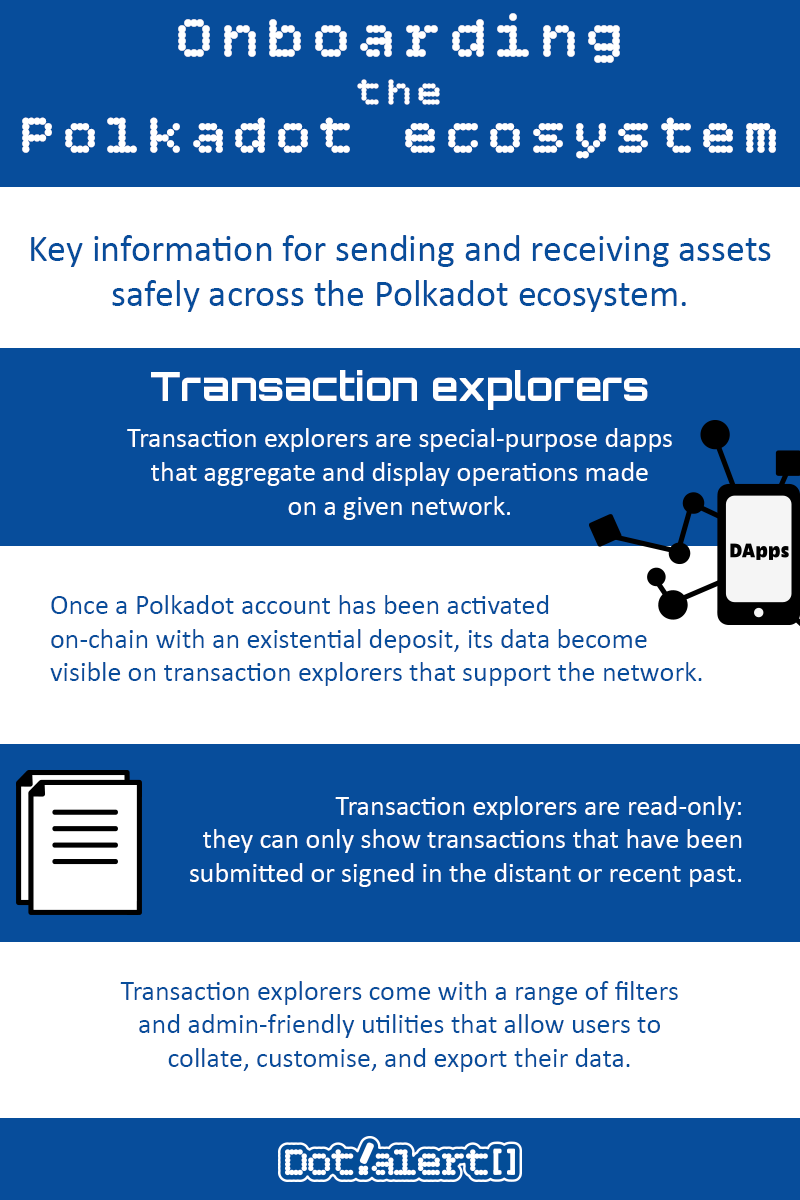 Onboarding
the
Polkadot ecosystem

Key information for sending and receiving assets safely across the Polkadot ecosystem.

Transaction explorers

Transaction explorers are special-purpose dapps that aggregate and display operations made on a given network.

DApps

Once a Polkadot account has been activated on-chain with an existential deposit, its data become visible on transaction explorers that support the network.

Transaction explorers are read-only: they can only show transactions that have been submitted or signed in the distant or recent past.

Transaction explorers come with a range of filters and admin-friendly utilities that allow users to collate, customise, and export their data.

Dot!alert[]