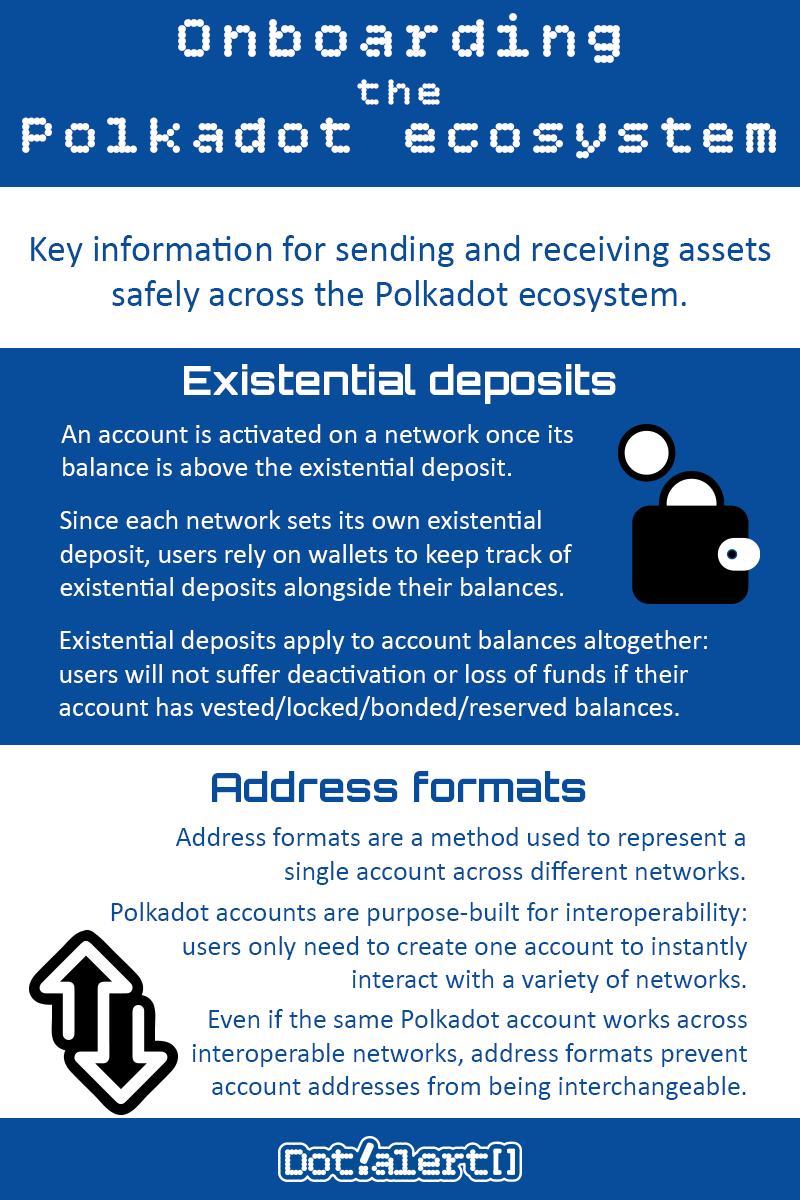 Onboarding
the
Polkadot ecosystem

Key information for sending and receiving assets safely across the Polkadot ecosystem.

Existential deposits

An account is activated on a network once its balance is above the existential deposit.

Since each network sets its own existential deposit, users rely on wallets to keep track of existential deposits alongside their balances.

Existential deposits apply to account balances altogether: users will not suffer deactivation or loss of funds if their account has vested/locked/bonded/reserved balances.

Address formats

Address formats are a method used to represent a single account across different networks.

Polkadot accounts are purpose-built for interoperability: users only need to create one account to instantly interact with a variety of networks.

Even if the same Polkadot account works across interoperable networks, address formats prevent account addresses from being interchangeable.

Dot!alert[]