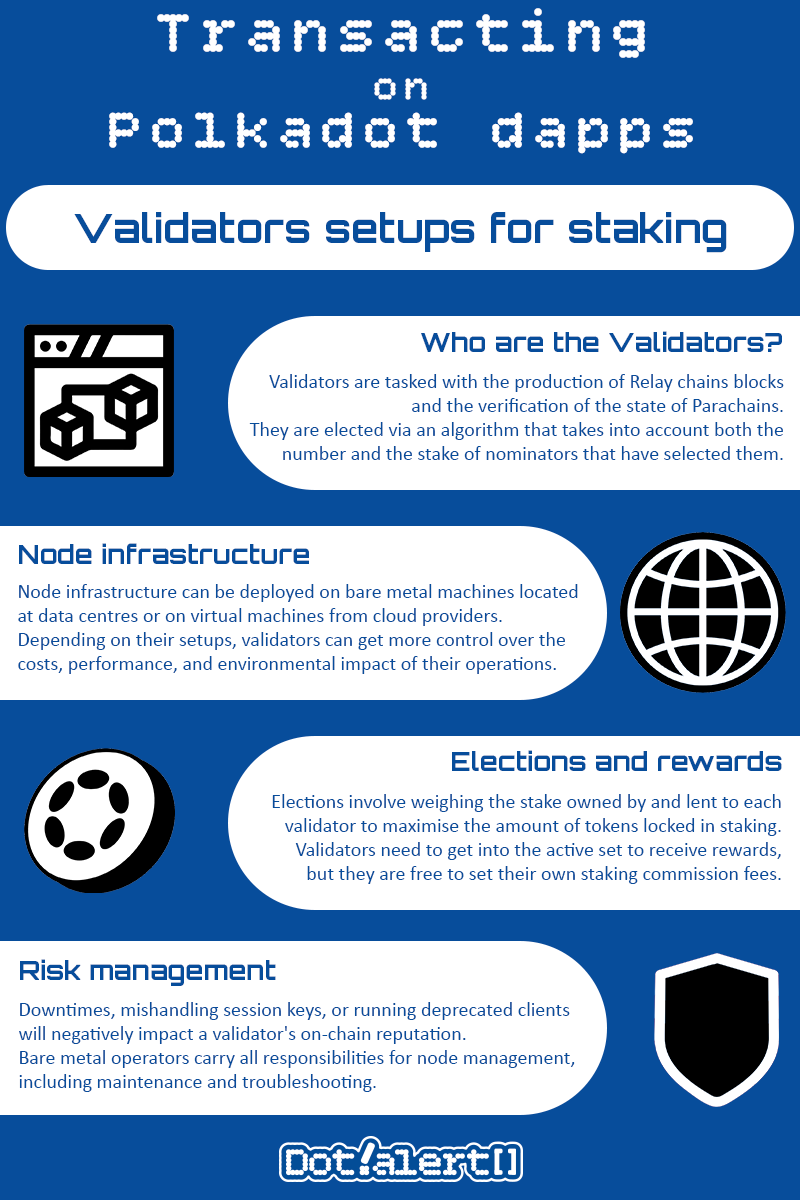 Transacting
on
Polkadot dapps

Validators setups for staking

Who are the Validators?

Validators are tasked with the production of Relay chains blocks and the verification of the state of Parachains.
They are elected via an algorithm that takes into account both the number and the stake of nominators that have selected them.

Node infrastructure

Node infrastructure can be deployed on bare metal machines located at data centres or on virtual machines from cloud providers.
Depending on their setups, validators can get more control over the costs, performance, and environmental impact of their operations.

Elections and rewards

Elections involve weighing the stake owned by and lent to each validator to maximise the amount of tokens locked in staking.
Validators need to get into the active set to receive rewards, but they are free to set their own staking commission fees.

Risk management

Downtimes, mishandling session keys, or running deprecated clients will negatively impact a validator's on-chain reputation.
Bare metal operators carry all responsibilities for node management, including maintenance and troubleshooting.

Dot!alert[]