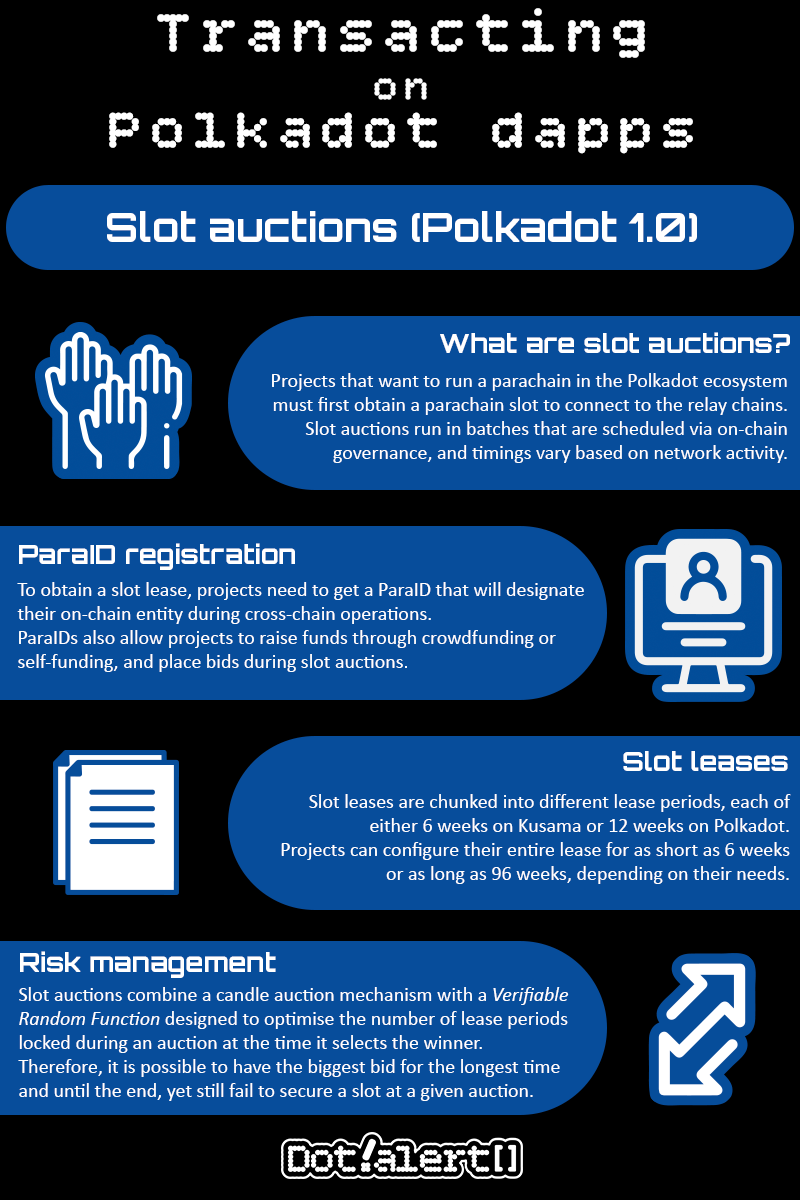 Transacting on Polkadot dapps

Slot auctions (Polkadot 1.0)

What are slot auctions?

Projects that want to run a parachain in the Polkadot ecosystem must first obtain a parachain slot to connect to the relay chains. Slot auctions run in batches that are scheduled via on-chain governance, and timings vary based on network activity.

ParaID registration

To obtain a slot lease, projects need to get a ParaID that will designate their on-chain entity during cross-chain operations.
ParaIDs also allow projects to raise funds through crowdfunding or self-funding, and place bids during slot auctions.

Slot leases

Slot leases are chunked into different lease periods, each of either 6 weeks on Kusama or 12 weeks on Polkadot.
Projects can configure their entire lease for as short as 6 weeks or as long as 96 weeks, depending on their needs.

Risk management

Slot auctions combine a candle auction mechanism with a Verifiable Random Function designed to optimise the number of lease periods locked during an auction at the time it selects the winner.
Therefore, it is possible to have the biggest bid for the longest time and until the end, yet still fail to secure a slot at a given auction.

Dot!alert[]