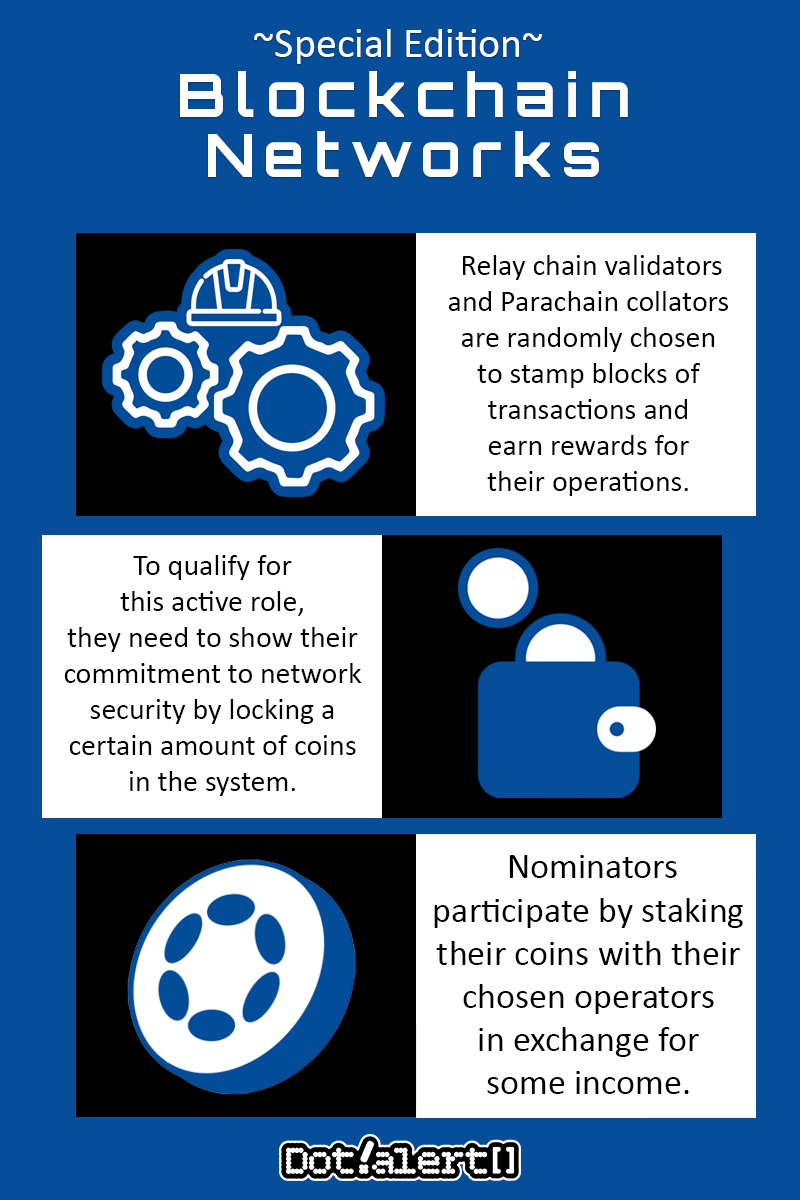 ~Special Edition~
Blockchain Networks

Relay chain validators and Parachain collators are randomly chosen to stamp blocks of transactions and earn rewards for their operations.

To qualify for this active role, they need to show their commitment to network security by locking a certain amount of coins in the system.

Nominators participate by staking their coins with their chosen operators in exchange for some income.

Dot!alert[]