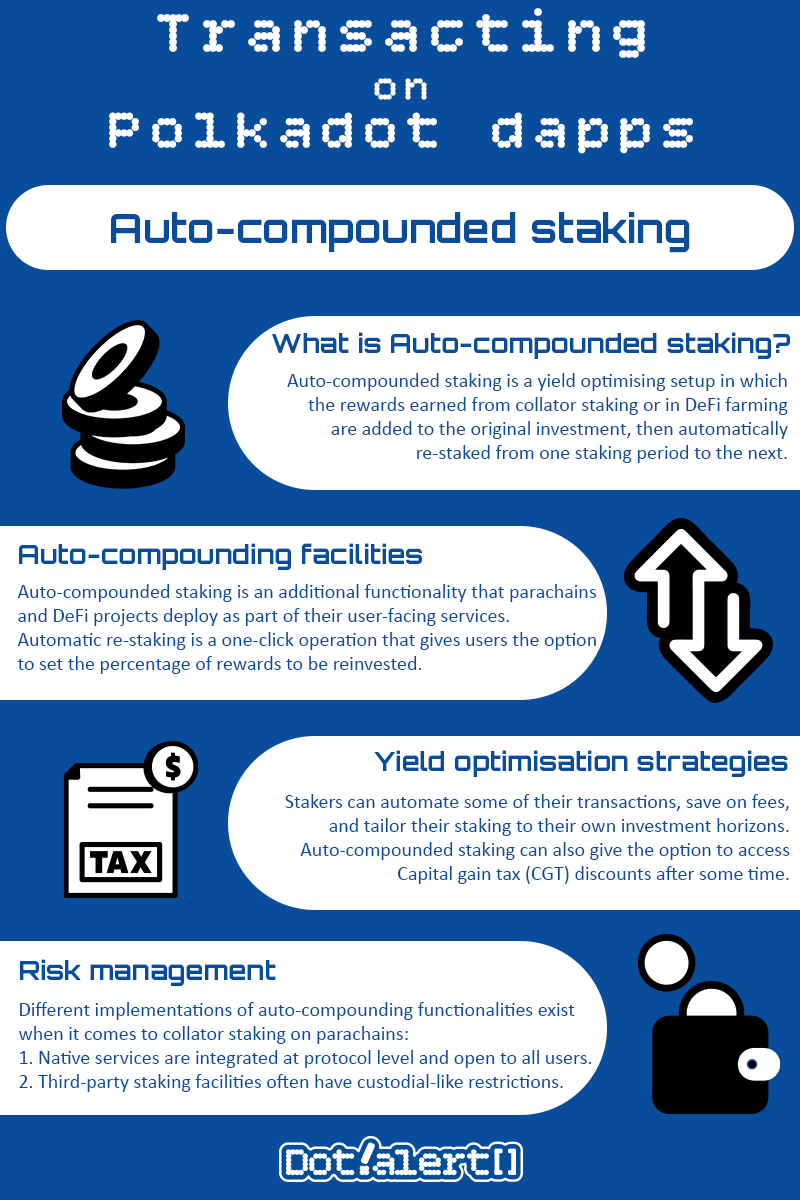 Transacting on Polkadot dapps

Auto-compounded staking

What is Auto-compounded staking?

Auto-compounded staking is a yield optimising setup in which the rewards earned from collator staking or in DeFi farming are added to the original investment, then automatically re-staked from one staking period to the next.

Auto-compounding facilities

Auto-compounded staking is an additional functionality that parachains and DeFi projects deploy as part of their user-facing services. Automatic re-staking is a one-click operation that gives users the option to set the percentage of rewards to be reinvested.

$

TAX

Yield optimisation strategies

Stakers can automate some of their transactions, save on fees, and tailor their staking to their own investment horizons. Auto-compounded staking can also give the option to access Capital gain tax (CGT) discounts after some time.

Risk management

Different implementations of auto-compounding functionalities exist when it comes to collator staking on parachains:
1. Native services are integrated at protocol level and open to all users.
2. Third-party staking facilities often have custodial-like restrictions.

Dot!alert[]