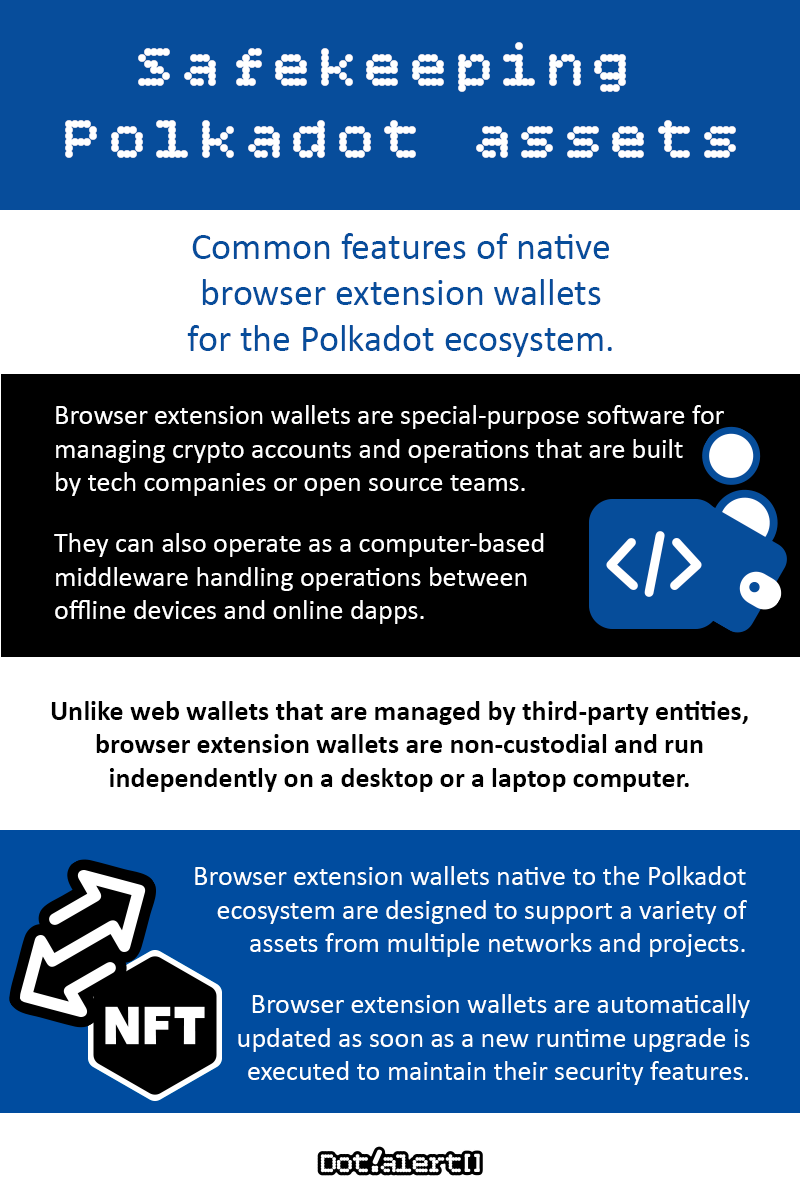 Safekeeping Polkadot assets

Common features of native browser extension wallets for the Polkadot ecosystem.

Browser extension wallets are special-purpose software for managing crypto accounts and operations that are built by tech companies or open source teams.

They can also operate as a computer-based middleware handling operations between offline devices and online dapps.

</>

Unlike web wallets that are managed by third-party entities, browser extension wallets are non-custodial and run independently on a desktop or a laptop computer.

NFT

Browser extension wallets native to the Polkadot ecosystem are designed to support a variety of assets from multiple networks and projects.

Browser extension wallets are automatically updated as soon as a new runtime upgrade is executed to maintain their security features.

Dot/alert()