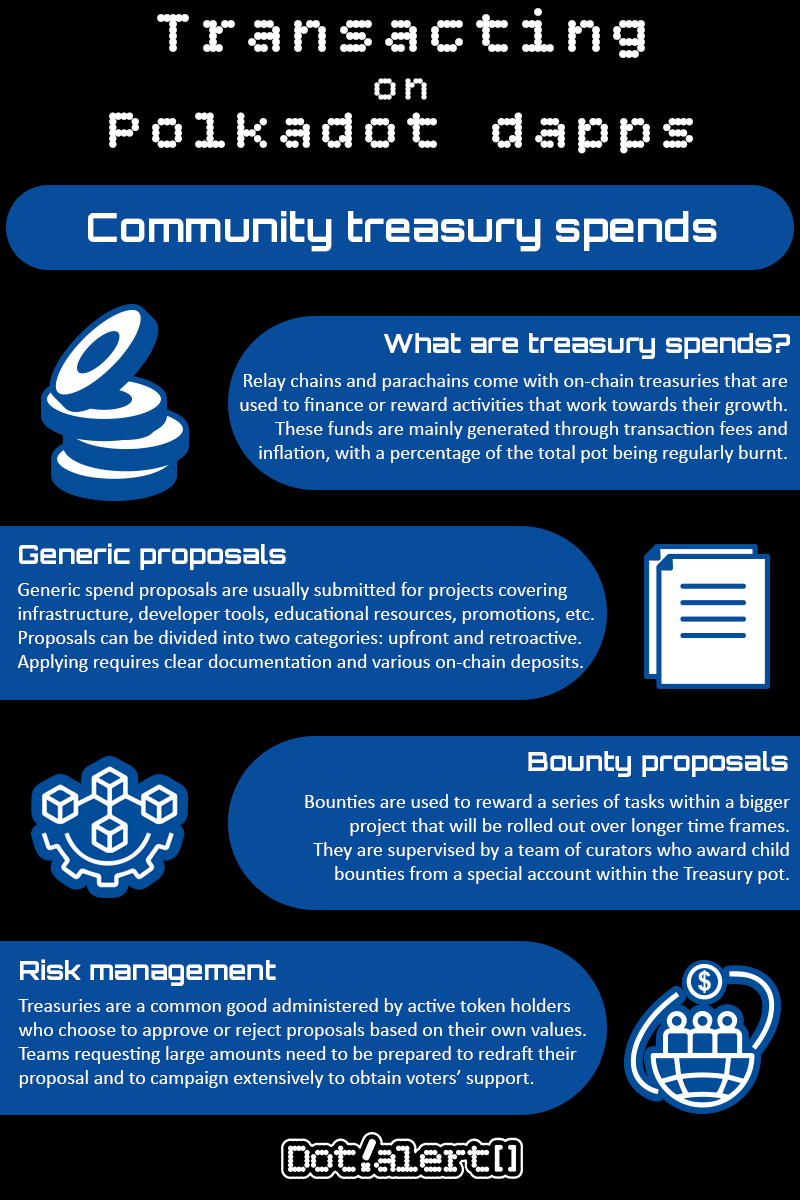 Transacting
on
Polkadot dapps

Community treasury spends

What are treasury spends?

Relay chains and parachains come with on-chain treasuries that are used to finance or reward activities that work towards their growth. These funds are mainly generated through transaction fees and inflation, with a percentage of the total pot being regularly burnt.

Generic proposals

Generic spend proposals are usually submitted for projects covering infrastructure, developer tools, educational resources, promotions, etc. Proposals can be divided into two categories: upfront and retroactive. Applying requires clear documentation and various on-chain deposits.

Bounty proposals

Bounties are used to reward a series of tasks within a bigger project that will be rolled out over longer time frames. They are supervised by a team of curators who award child bounties from a special account within the Treasury pot.

Risk management

Treasuries are a common good administered by active token holders who choose to approve or reject proposals based on their own values. Teams requesting large amounts need to be prepared to redraft their proposal and to campaign extensively to obtain voters' support.

$

Dot!alert[]